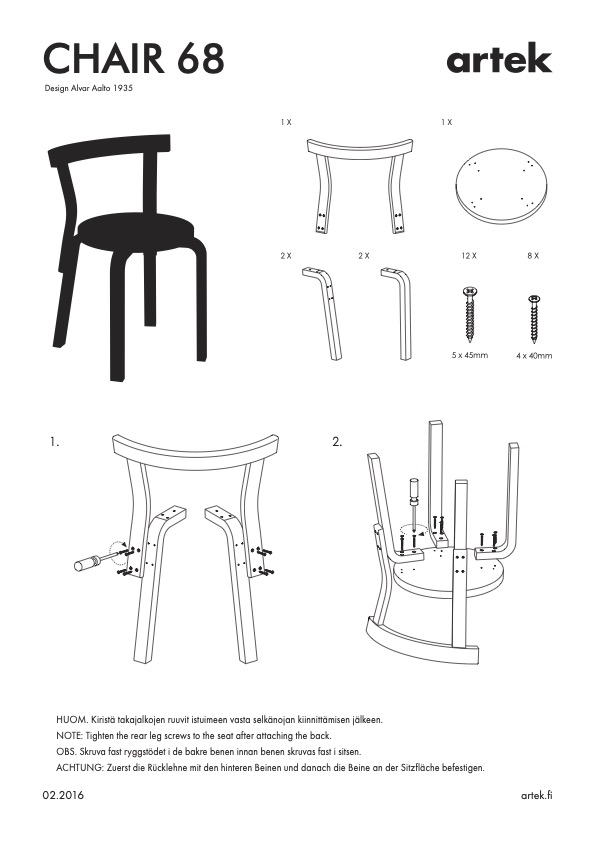 CHAIR 68

artek

Design Alvar Aalto 1935

1 X

1 X

2 X

2 X

12 X

8 X

5 x 45mm

4 x 40mm

1.

2.

HUOM. Kiristä takajalkojen ruuvit istuimeen vasta selkänojan kiinnittämisen jälkeen.
NOTE: Tighten the rear leg screws to the seat after attaching the back.
OBS. Skruva fast ryggstödet i de bakre benen innan benen skruvas fast i sitsen.
ACHTUNG: Zuerst die Rücklehne mit den hinteren Beinen und danach die Beine an der Sitzfläche befestigen.

02.2016

artek.fi