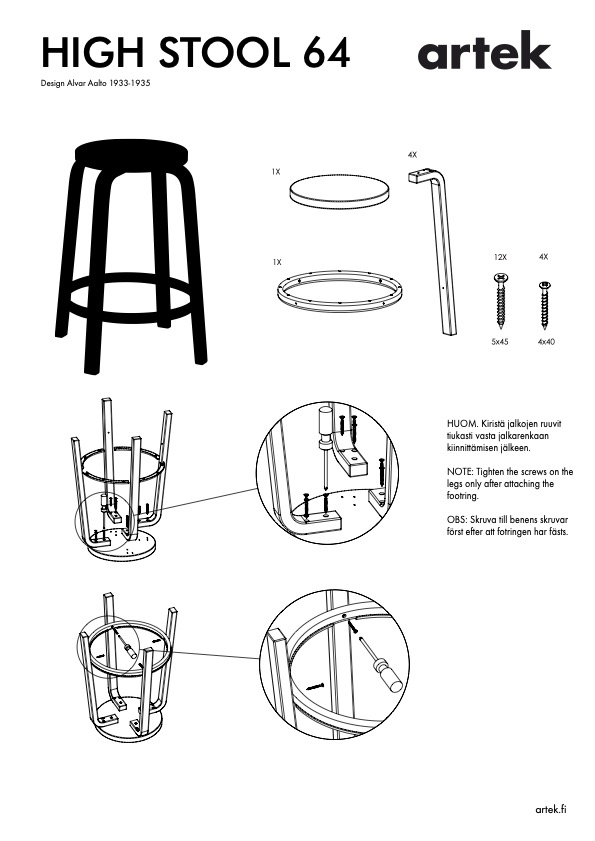 HIGH STOOL 64

artek

Design Alvar Aalto 1933-1935

1X

4X

1X

12X

4X

5x45

4x40

HUOM. Kiristä jalkojen ruuvit tiukasti vasta jalkarenkaan kiinnittämisen jälkeen.

NOTE: Tighten the screws on the legs only after attaching the footring.

OBS: Skruva till benens skruvar först efter att fotringen har fästs.

artek.fi